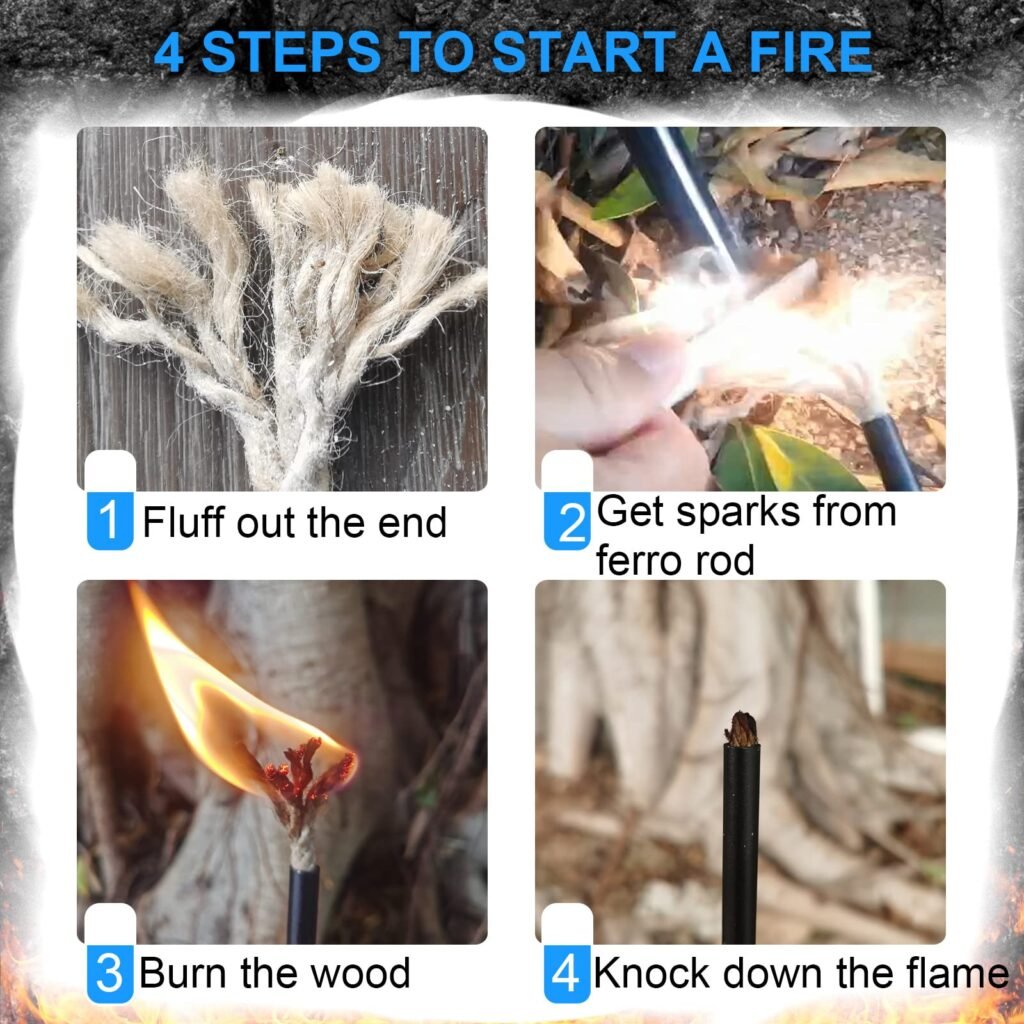 4 STEPS TO START A FIRE

1 Fluff out the end

2 Get sparks from ferro rod

3 Burn the wood

4 Knock down the flame