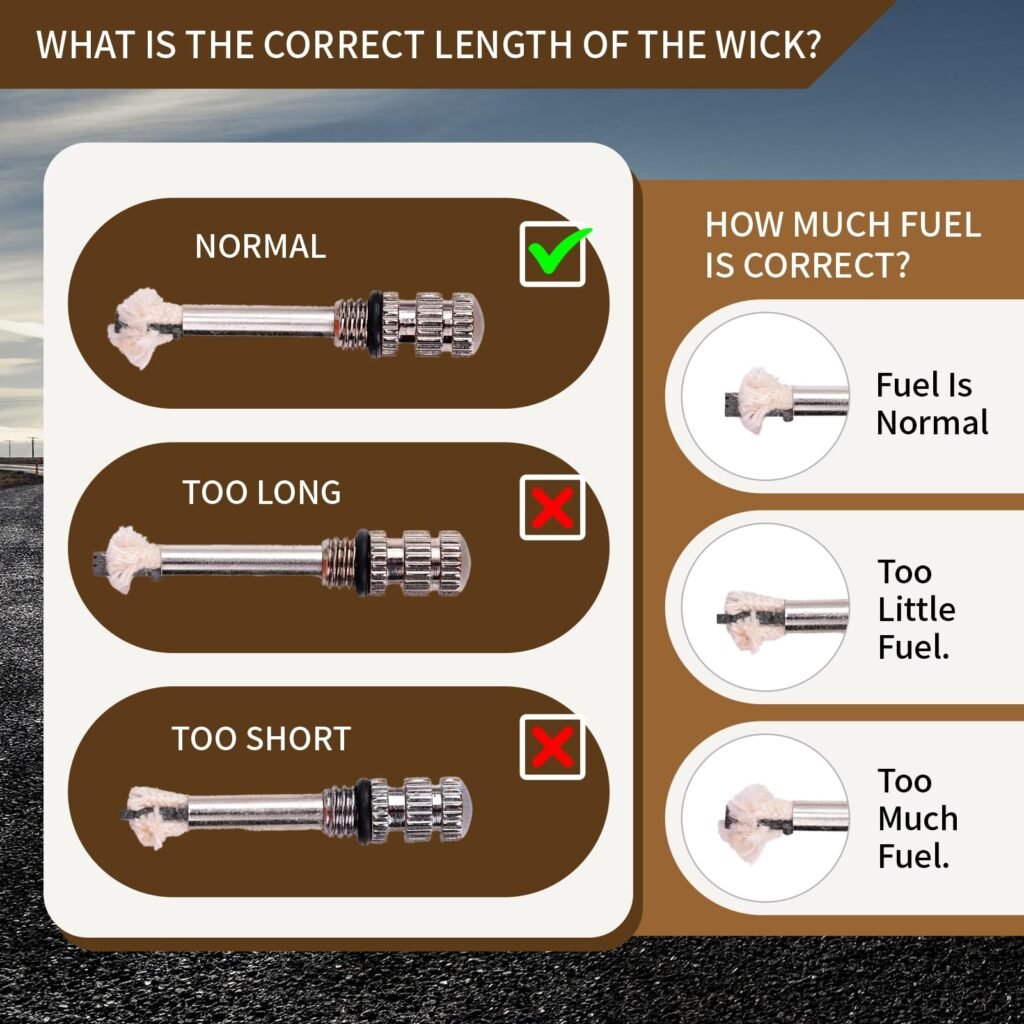 WHAT IS THE CORRECT LENGTH OF THE WICK?

NORMAL

TOO LONG

TOO SHORT

HOW MUCH FUEL IS CORRECT?

Fuel Is Normal

Too Little Fuel.

Too Much Fuel.