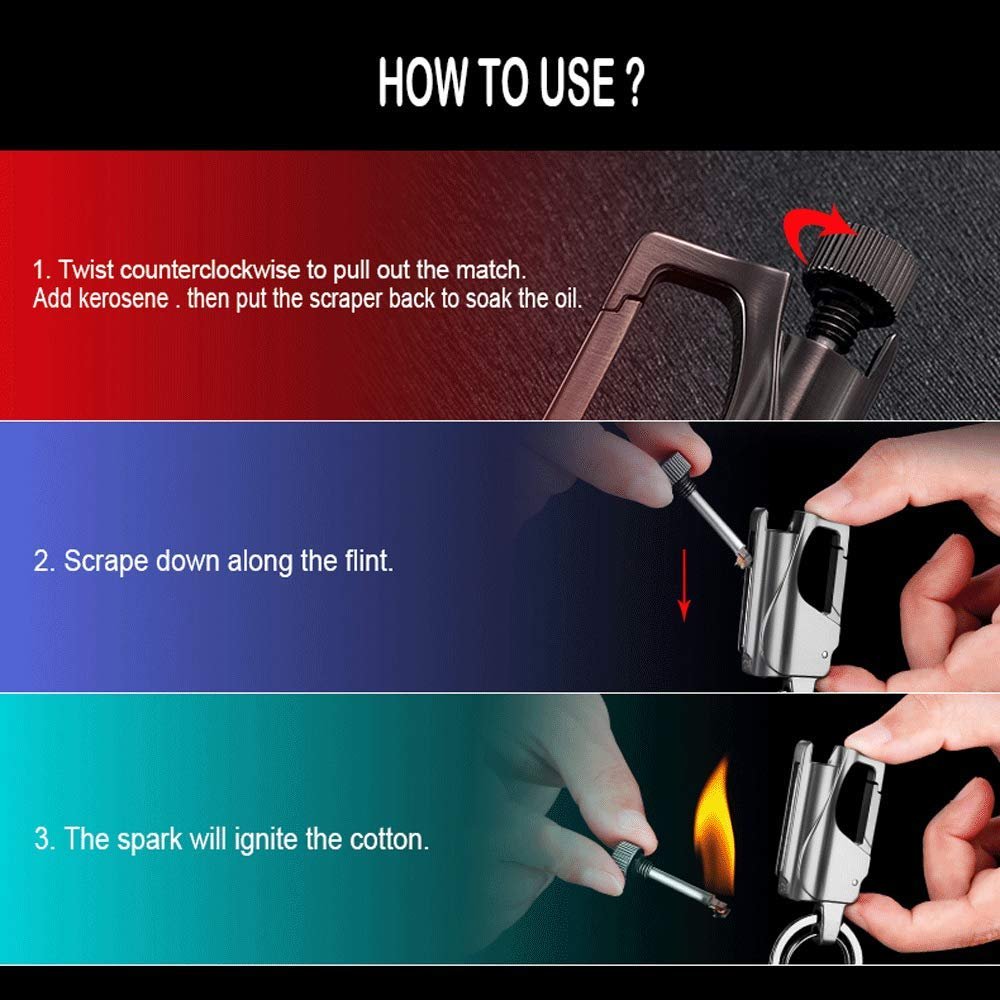 HOW TO USE ?

1. Twist counterclockwise to pull out the match.
Add kerosene . then put the scraper back to soak the oil.

2. Scrape down along the flint.

3. The spark will ignite the cotton.