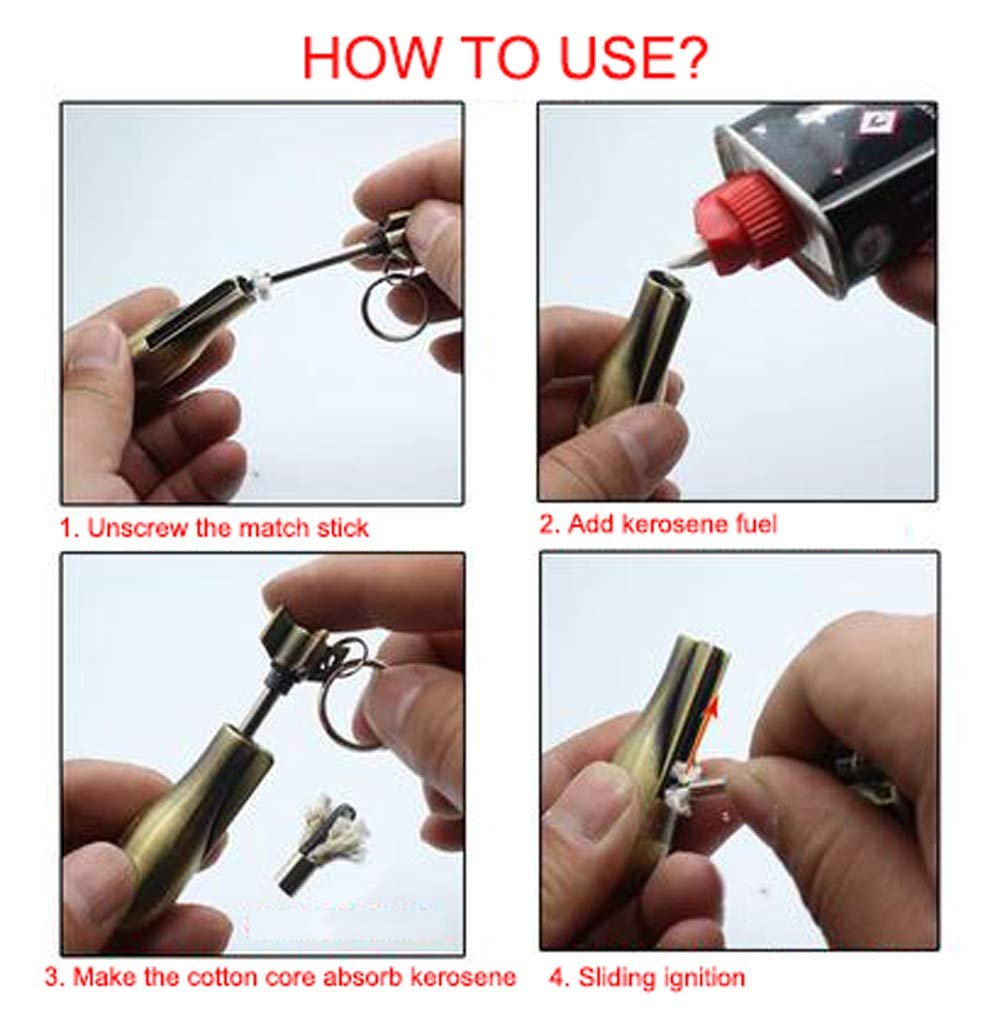 HOW TO USE?

1. Unscrew the match stick

2. Add kerosene fuel

3. Make the cotton core absorb kerosene

4. Sliding ignition