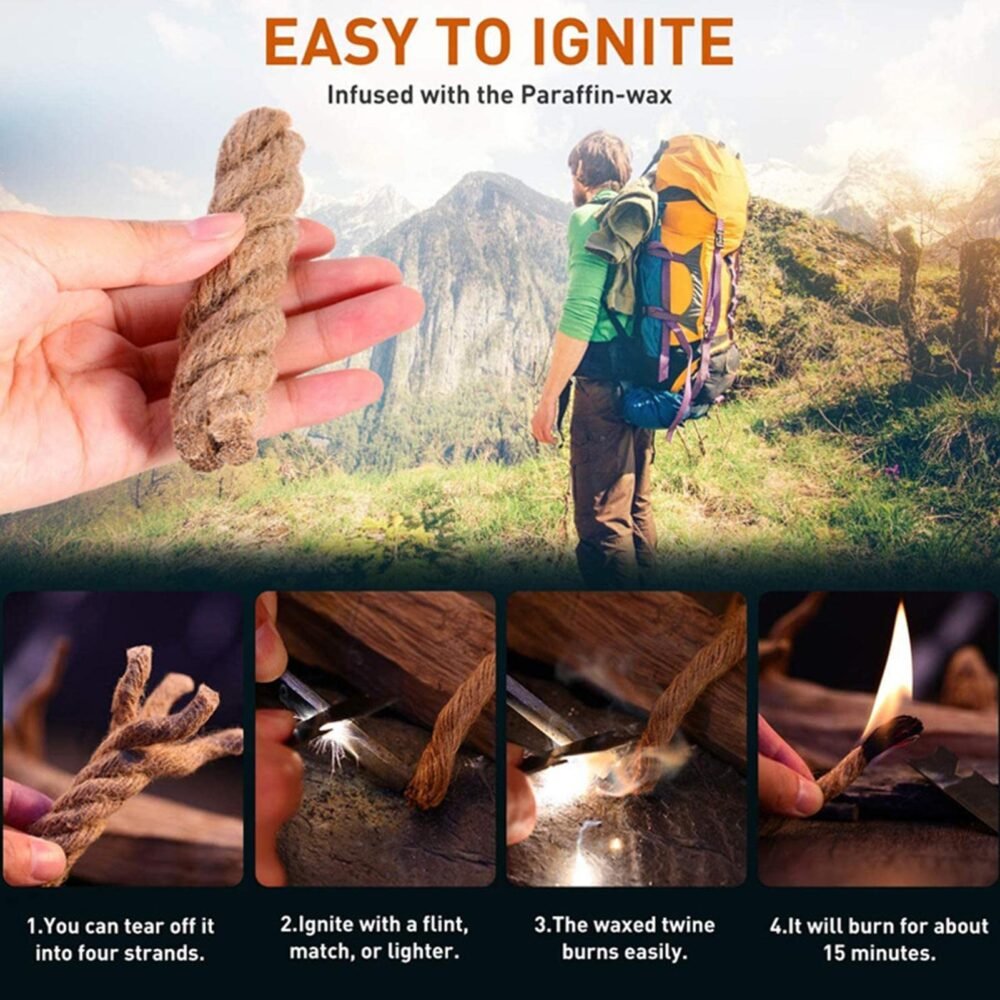 EASY TO IGNITE

Infused with the Paraffin-wax

1.You can tear off it into four strands.

2.Ignite with a flint, match, or lighter.

3.The waxed twine burns easily.

4.It will burn for about 15 minutes.