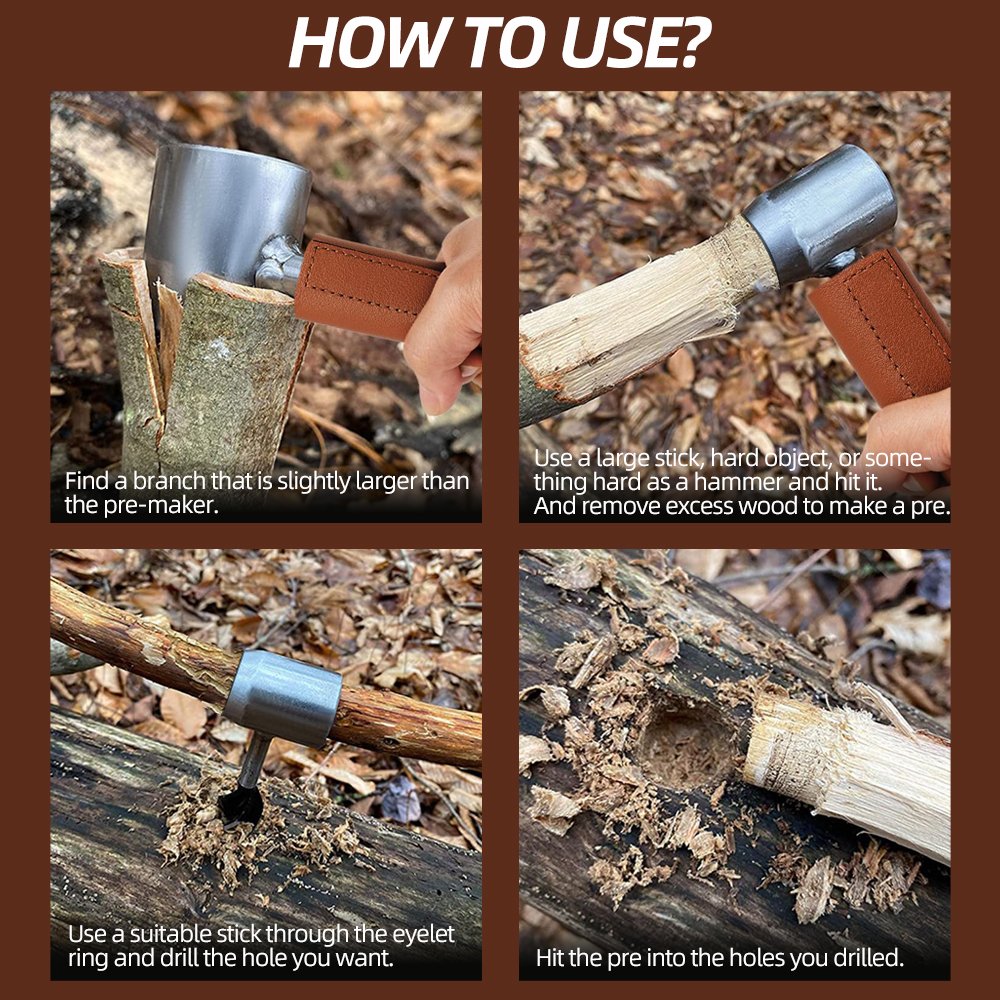 HOW TO USE?

Find a branch that is slightly larger than the pre-maker.

Use a large stick, hard object, or something hard as a hammer and hit it. And remove excess wood to make a pre.

Use a suitable stick through the eyelet ring and drill the hole you want.

Hit the pre into the holes you drilled.