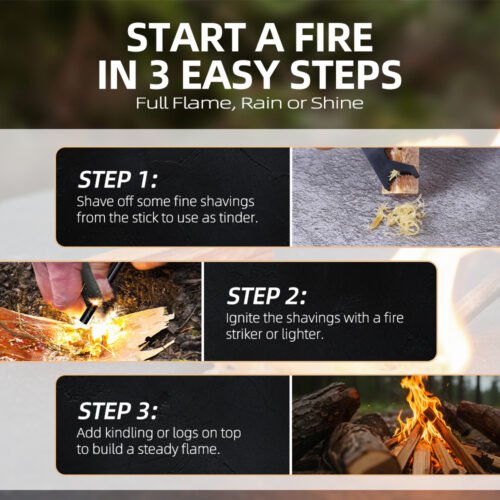 START A FIRE IN 3 EASY STEPS
Full Flame, Rain or Shine

STEP 1:
Shave off some fine shavings from the stick to use as tinder.

STEP 2:
Ignite the shavings with a fire striker or lighter.

STEP 3:
Add kindling or logs on top to build a steady flame.