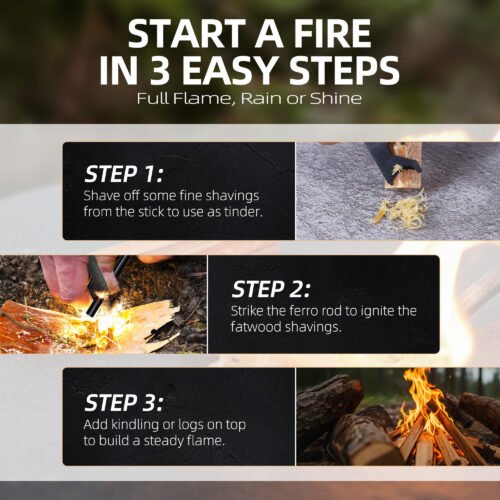 START A FIRE IN 3 EASY STEPS
Full Flame, Rain or Shine

STEP 1:
Shave off some fine shavings from the stick to use as tinder.

STEP 2:
Strike the ferro rod to ignite the fatwood shavings.

STEP 3:
Add kindling or logs on top to build a steady flame.