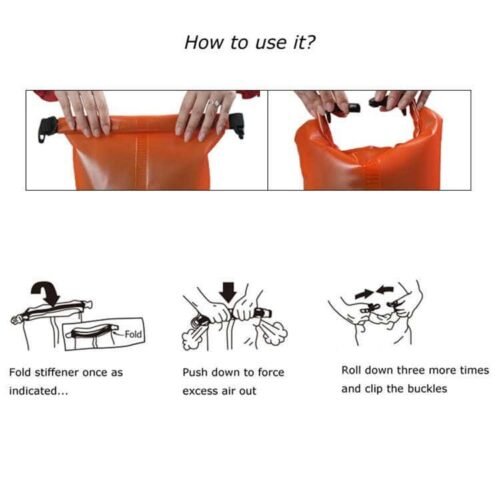 How to use it?

Fold

Fold stiffener once as indicated...

Push down to force excess air out

Roll down three more times and clip the buckles