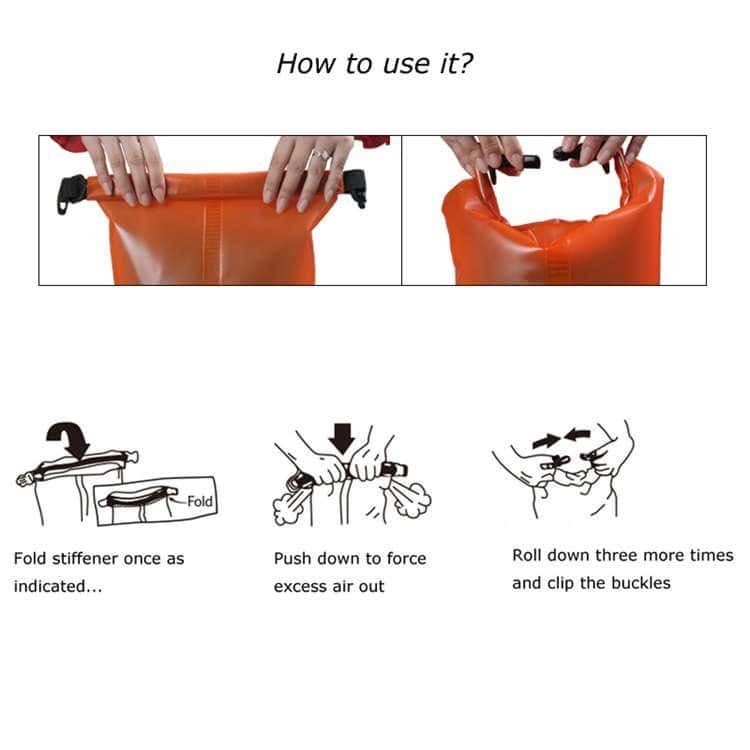 How to use it?

Fold

Fold stiffener once as indicated...

Push down to force excess air out

Roll down three more times and clip the buckles