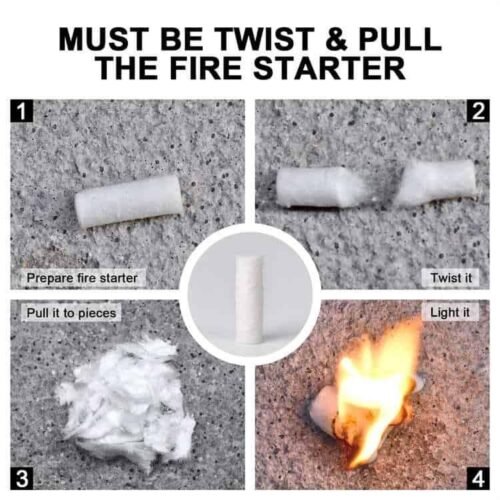 MUST BE TWIST & PULL THE FIRE STARTER

1

Prepare fire starter

2

Twist it

Pull it to pieces

3

Light it

4