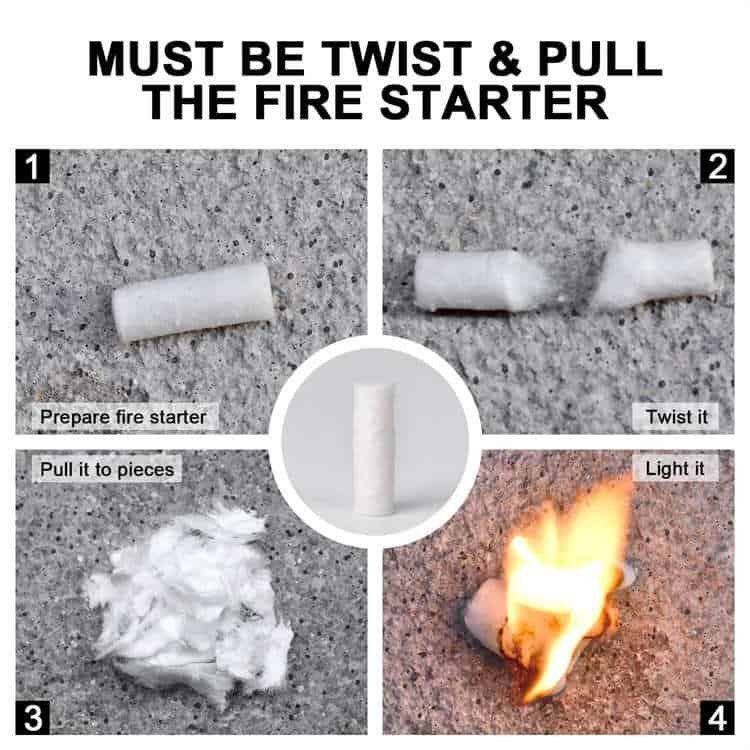 MUST BE TWIST & PULL THE FIRE STARTER

1

Prepare fire starter

2

Twist it

Pull it to pieces

3

Light it

4