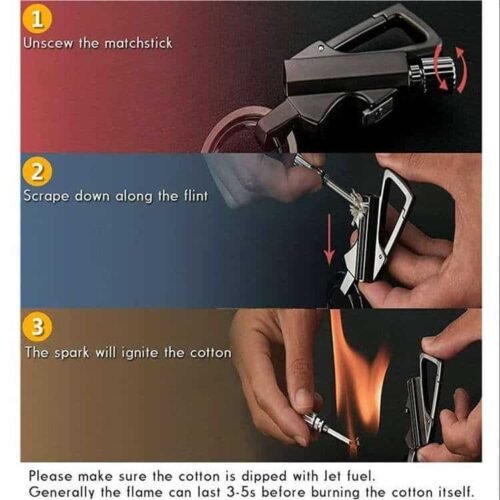 1
Unscew the matchstick

2
Scrape down along the flint

3
The spark will ignite the cotton

Please make sure the cotton is dipped with Jet fuel.
Generally the flame can last 3-5s before burning the cotton itself.