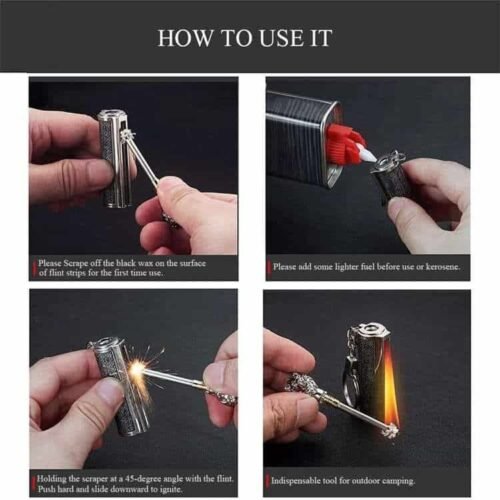 HOW TO USE IT

Please Scrape off the black wax on the surface of flint strips for the first time use.

Please add some lighter fuel before use or kerosene.

Holding the scraper at a 45-degree angle with the flint. Push hard and slide downward to ignite.

Indispensable tool for outdoor camping.