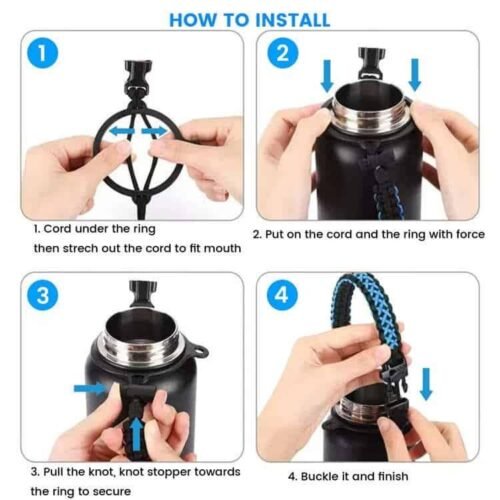 HOW TO INSTALL

1

1. Cord under the ring then strech out the cord to fit mouth

2

2. Put on the cord and the ring with force

3

3. Pull the knot, knot stopper towards the ring to secure

4

4. Buckle it and finish