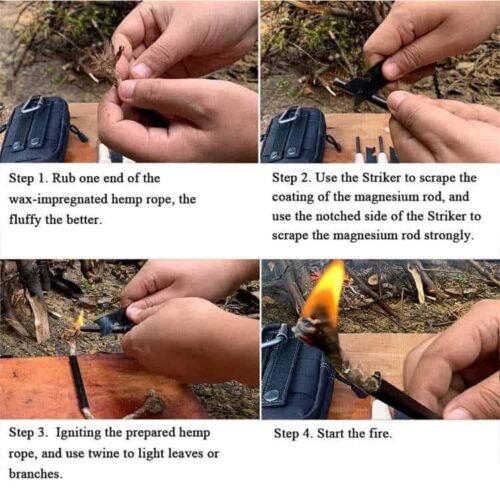 Step 1. Rub one end of the wax-impregnated hemp rope, the fluffy the better.

Step 2. Use the Striker to scrape the coating of the magnesium rod, and use the notched side of the Striker to scrape the magnesium rod strongly.

Step 3. Igniting the prepared hemp rope, and use twine to light leaves or branches.

Step 4. Start the fire.