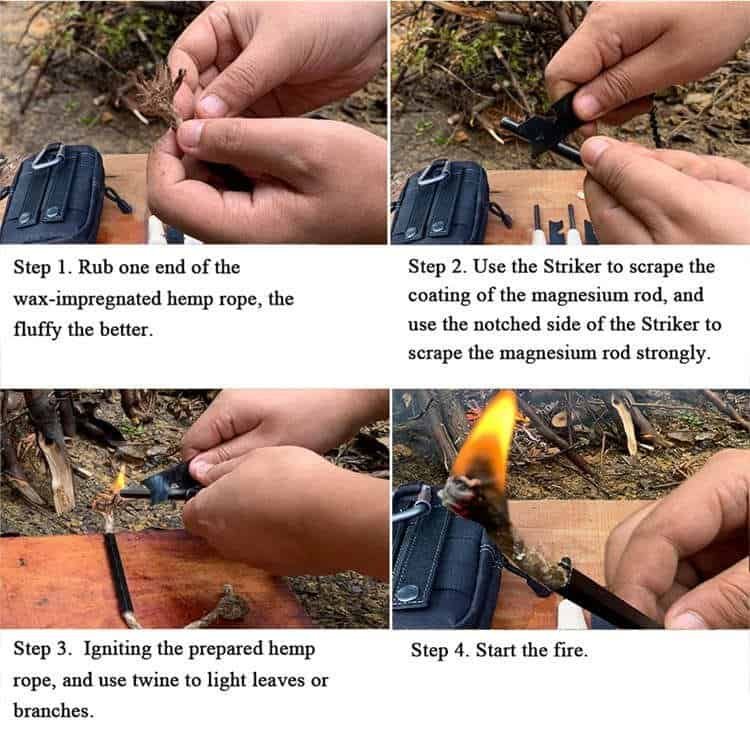 Step 1. Rub one end of the wax-impregnated hemp rope, the fluffy the better.

Step 2. Use the Striker to scrape the coating of the magnesium rod, and use the notched side of the Striker to scrape the magnesium rod strongly.

Step 3. Igniting the prepared hemp rope, and use twine to light leaves or branches.

Step 4. Start the fire.