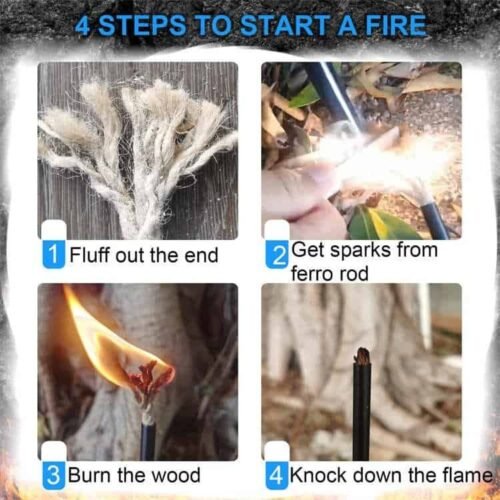 4 STEPS TO START A FIRE

1 Fluff out the end

2 Get sparks from ferro rod

3 Burn the wood

4 Knock down the flame