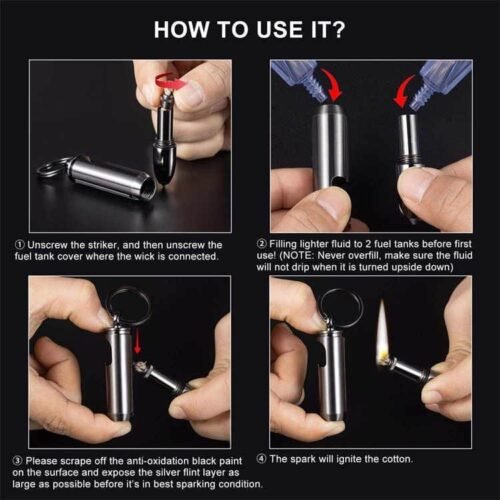 HOW TO USE IT?

① Unscrew the striker, and then unscrew the fuel tank cover where the wick is connected.

② Filling lighter fluid to 2 fuel tanks before first use! (NOTE: Never overfill, make sure the fluid will not drip when it is turned upside down)

③ Please scrape off the anti-oxidation black paint on the surface and expose the silver flint layer as large as possible before it's in best sparking condition.

④ The spark will ignite the cotton.