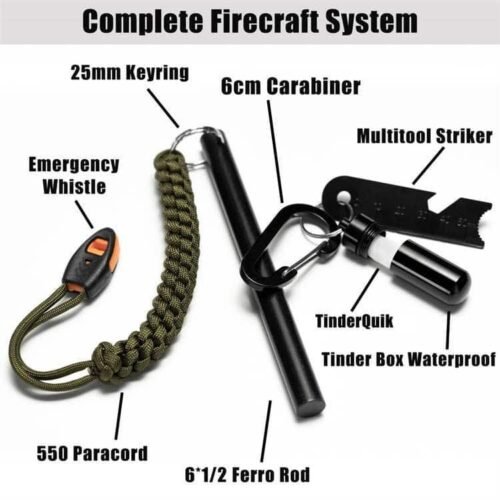 Complete Firecraft System

25mm Keyring

6cm Carabiner

Multitool Striker

Emergency Whistle

TinderQuik

Tinder Box Waterproof

550 Paracord

6*1/2 Ferro Rod