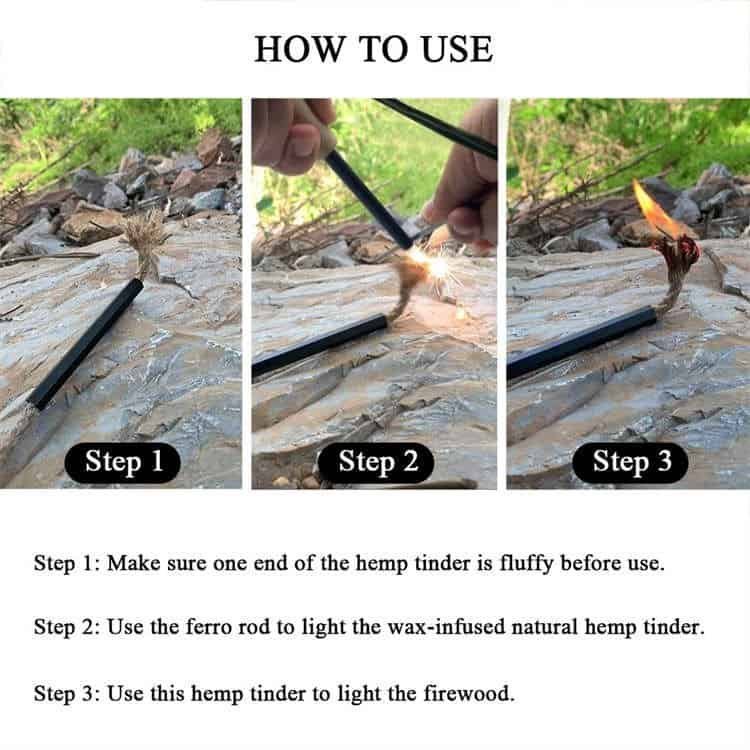 HOW TO USE

Step 1

Step 2

Step 3

Step 1: Make sure one end of the hemp tinder is fluffy before use.

Step 2: Use the ferro rod to light the wax-infused natural hemp tinder.

Step 3: Use this hemp tinder to light the firewood.